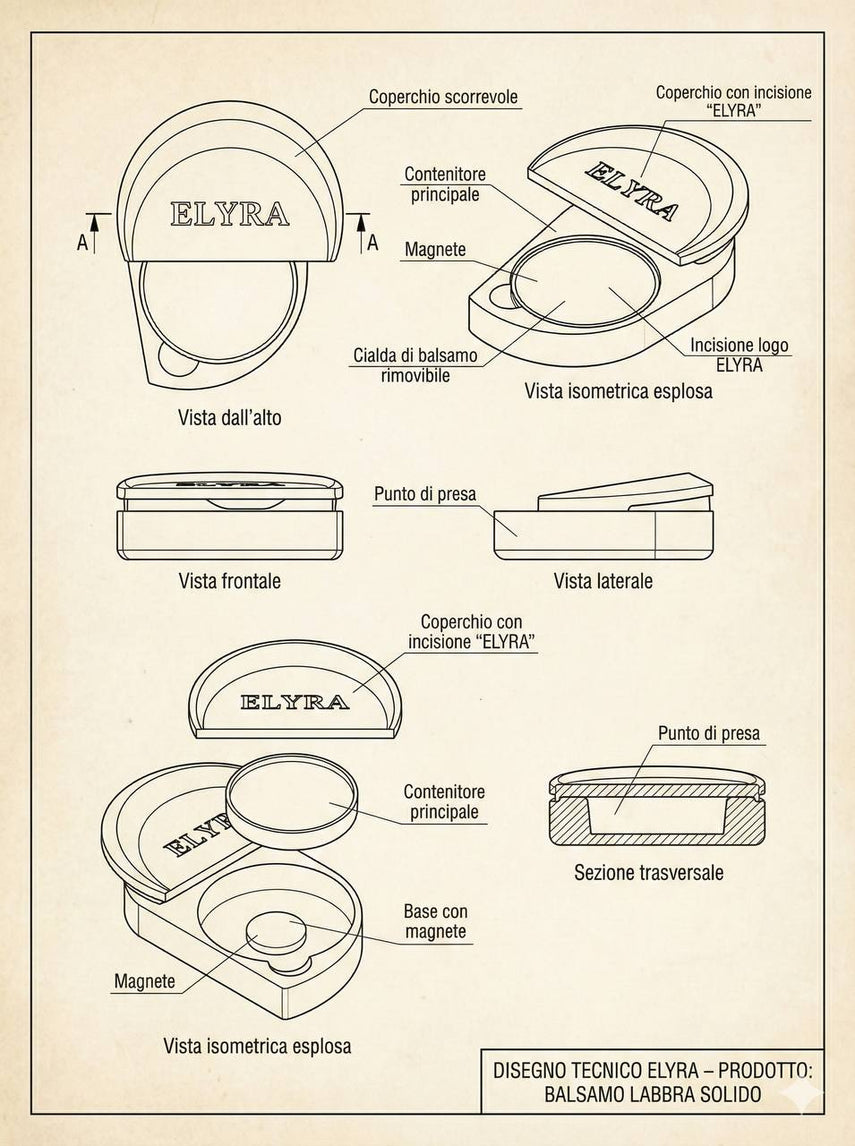 Coperchio scorrevole

ELYRA

A

A

Vista dall'alto

Coperchio con incisione "ELYRA"

Contenitore principale

ELYRA

Magnete

Cialda di balsamo rimovibile

Incisione logo ELYRA

Vista isometrica esplosa

ELYRA

Vista frontale

Punto di presa

Vista laterale

Coperchio con incisione "ELYRA"

ELYRA

ELYRA

Contenitore principale

Base con magnete

Magnete

Vista isometrica esplosa

Punto di presa

Sezione trasversale

DISEGNO TECNICO ELYRA – PRODOTTO: BALSAMO LABBRA SOLIDO